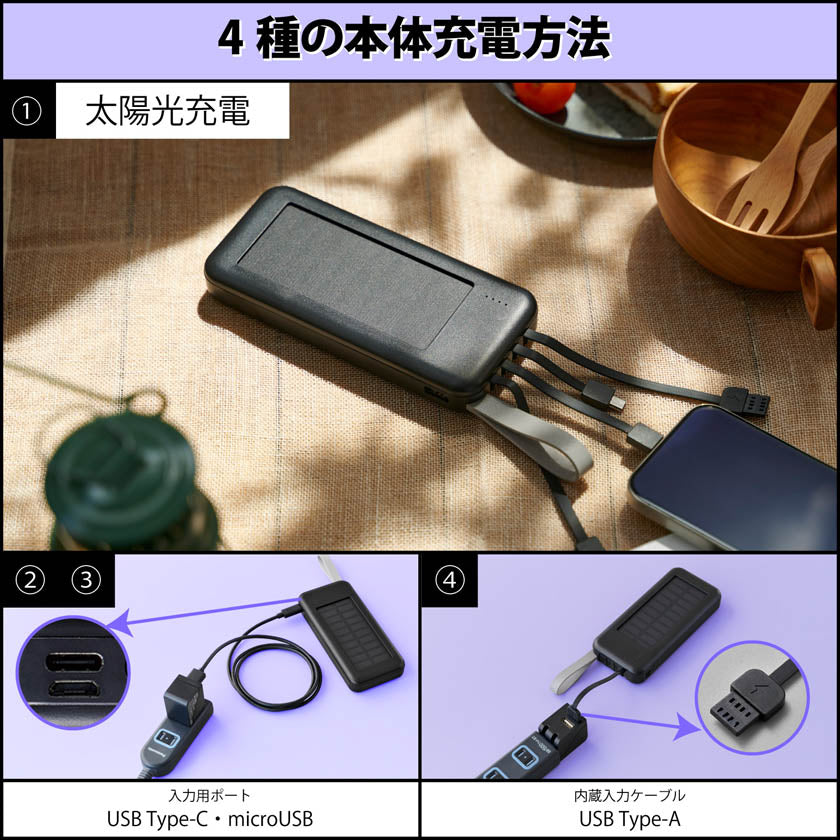 4 種の本体充電方法

①

太陽光充電

② ③

④

入力用ポート
USB Type-C・microUSB

内蔵入力ケーブル
USB Type-A