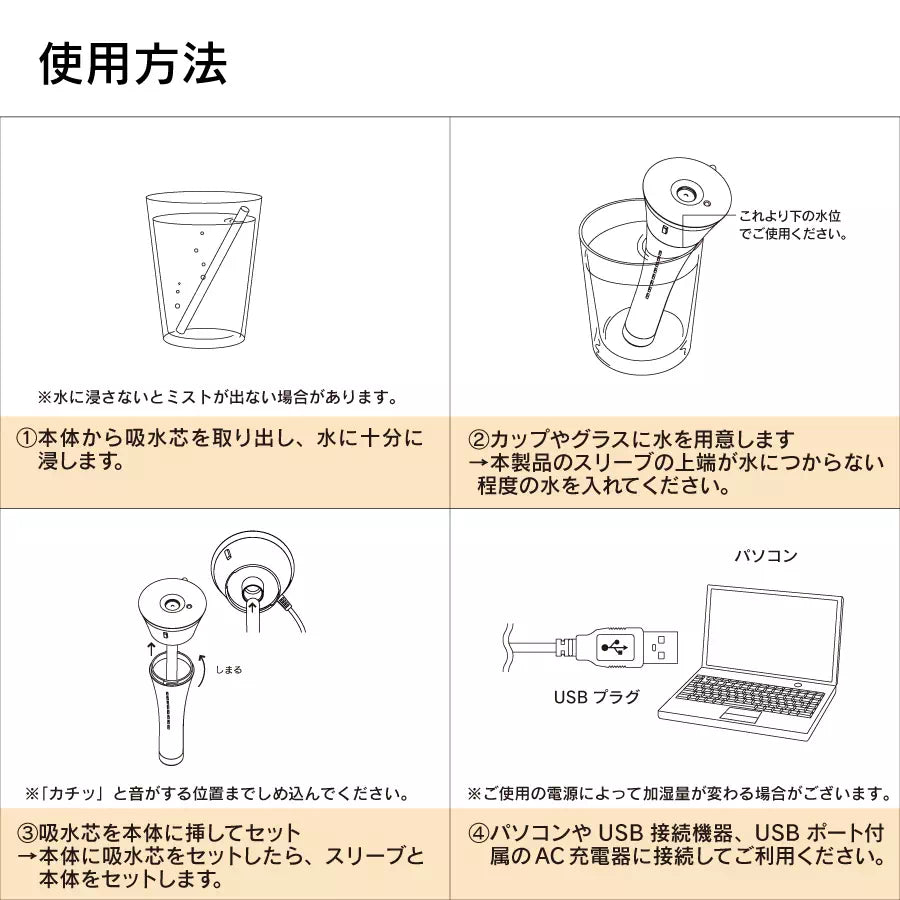 使用方法

※水に浸さないとミストが出ない場合があります。

①本体から吸水芯を取り出し、水に十分に浸します。

これより下の水位でご使用ください。

②カップやグラスに水を用意します
→本製品のスリーブの上端が水につからない程度の水を入れてください。

しまる

※「カチッ」と音がする位置までしめ込んでください。

③吸水芯を本体に挿してセット
→本体に吸水芯をセットしたら、スリーブと本体をセットします。

パソコン

USB プラグ

※ご使用の電源によって加湿量が変わる場合がございます。

④パソコンや USB 接続機器、USB ポート付属の AC 充電器に接続してご利用ください。