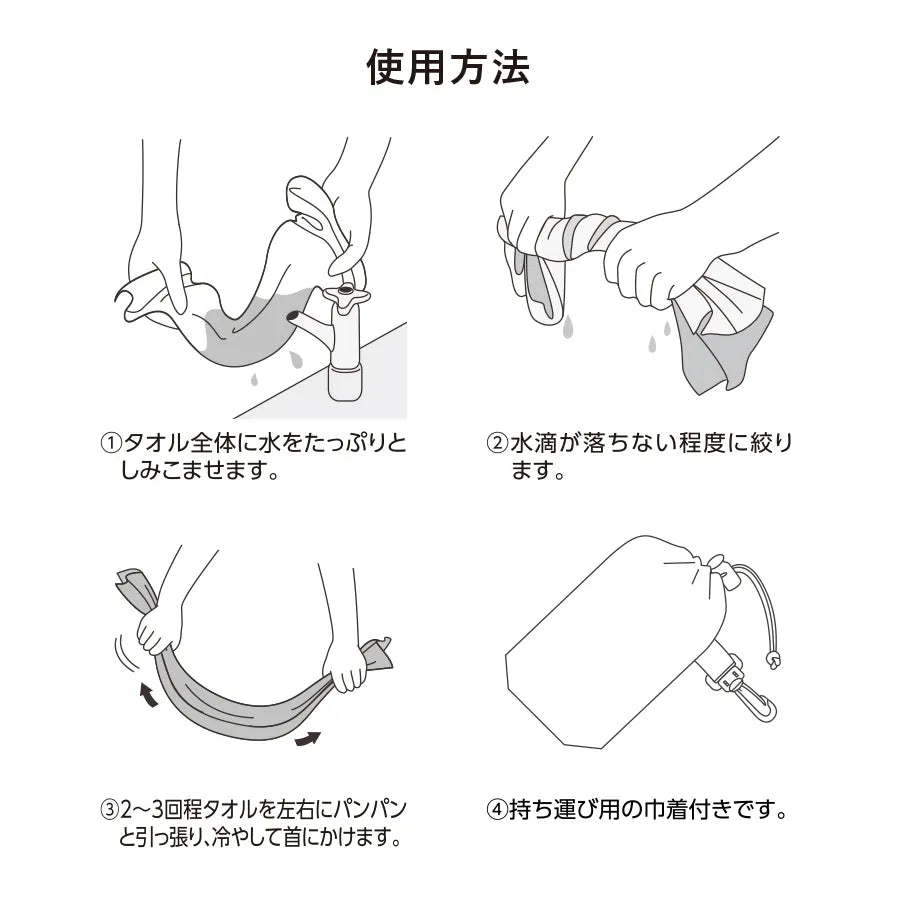 使用方法

①タオル全体に水をたっぷりとしみこませます。

②水滴が落ちない程度に絞ります。

③2～3回程タオルを左右にパンパンと引っ張り、冷やして首にかけます。

④持ち運び用の巾着付きです。