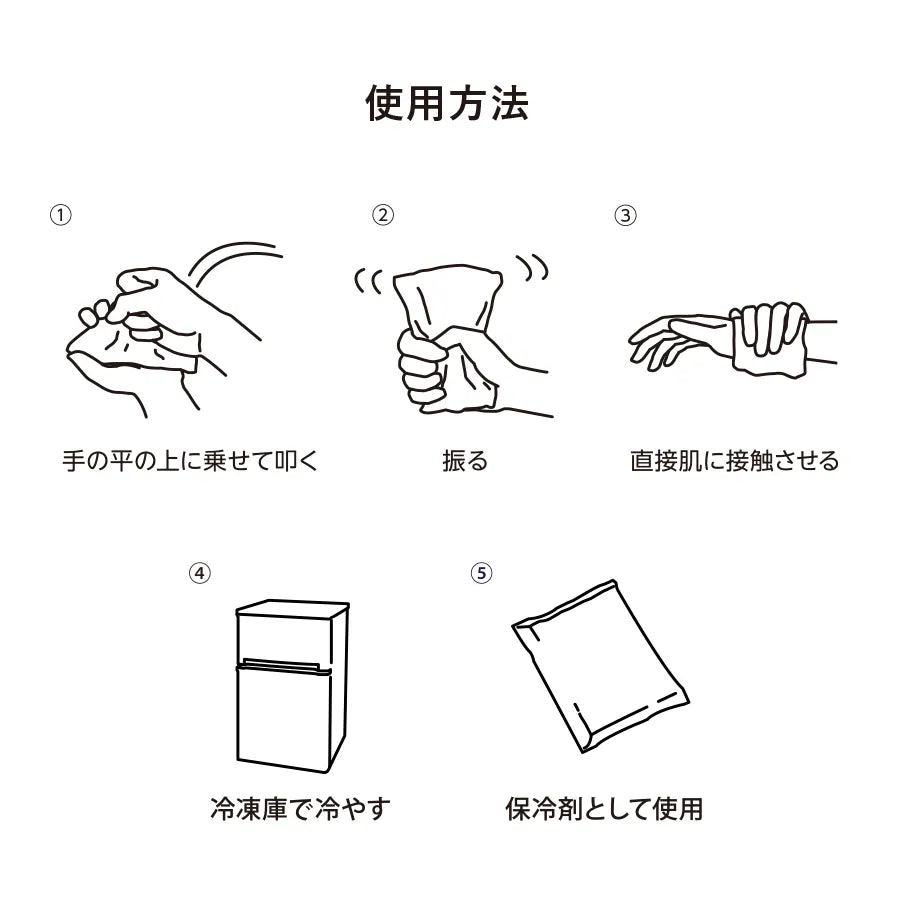 使用方法

①

手の平の上に乗せて叩く

②

振る

③

直接肌に接触させる

④

冷凍庫で冷やす

⑤

保冷剤として使用