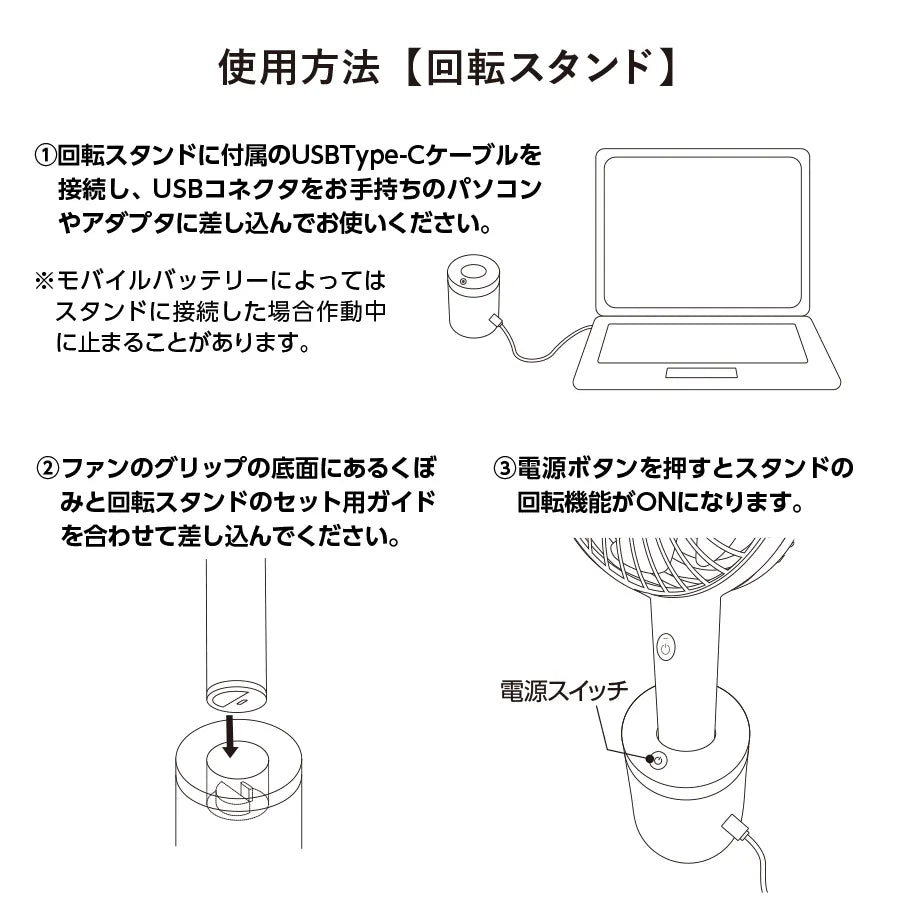 使用方法【回転スタンド】

①回転スタンドに付属のUSBType-Cケーブルを接続し、USBコネクタをお手持ちのパソコンやアダプタに差し込んでお使いください。

※モバイルバッテリーによってはスタンドに接続した場合作動中に止まることがあります。

②ファンのグリップの底面にあるくぼみと回転スタンドのセット用ガイドを合わせて差し込んでください。

③電源ボタンを押すとスタンドの回転機能がONになります。

電源スイッチ