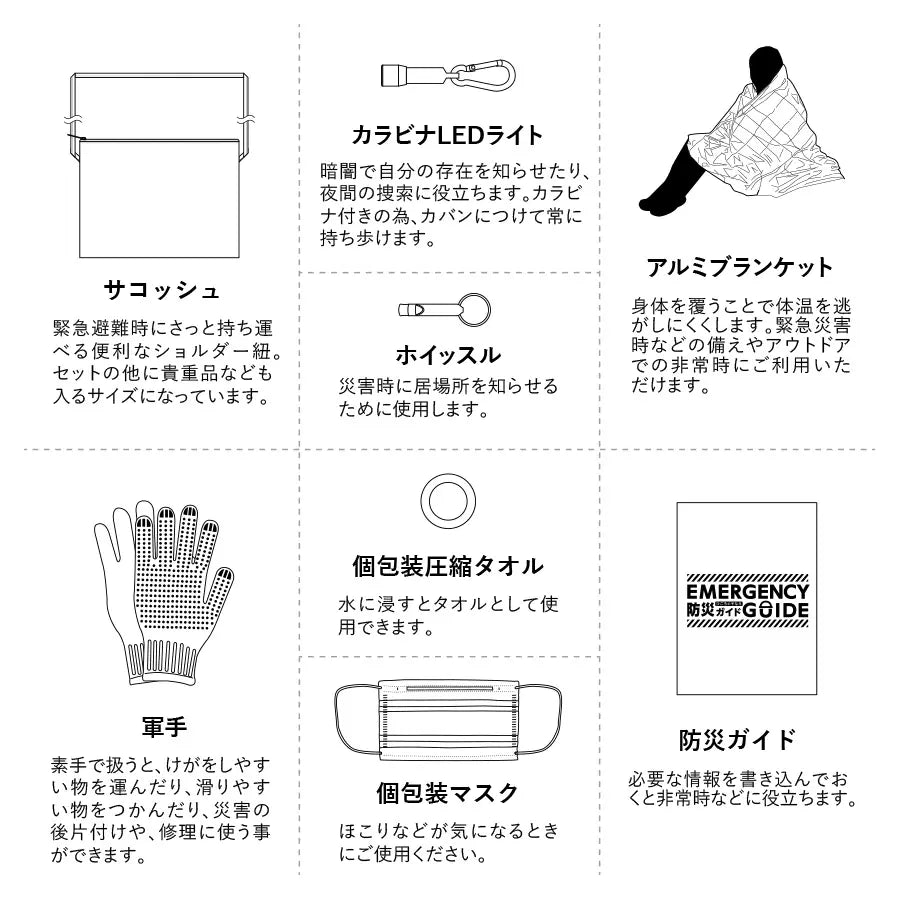 サコッシュ

緊急避難時にさっと持ち運べる便利なショルダー紐。セットの他に貴重品なども入るサイズになっています。

カラビナLEDライト

暗闇で自分の存在を知らせたり、夜間の捜索に役立ちます。カラビナ付きの為、カバンにつけて常に持ち歩けます。

ホイッスル

災害時に居場所を知らせるために使用します。

アルミブランケット

身体を覆うことで体温を逃がしにくくします。緊急災害時などの備えやアウトドアでの非常時にご利用いただけます。

軍手

素手で扱うと、けがをしやすい物を運んだり、滑りやすい物をつかんだり、災害の後片付けや、修理に使う事ができます。

個包装圧縮タオル

水に浸すとタオルとして使用できます。

個包装マスク

ほこりなどが気になるときにご使用ください。

EMERGENCY
防災ガイド GUIDE

防災ガイド

必要な情報を書き込んでおくと非常時などに役立ちます。