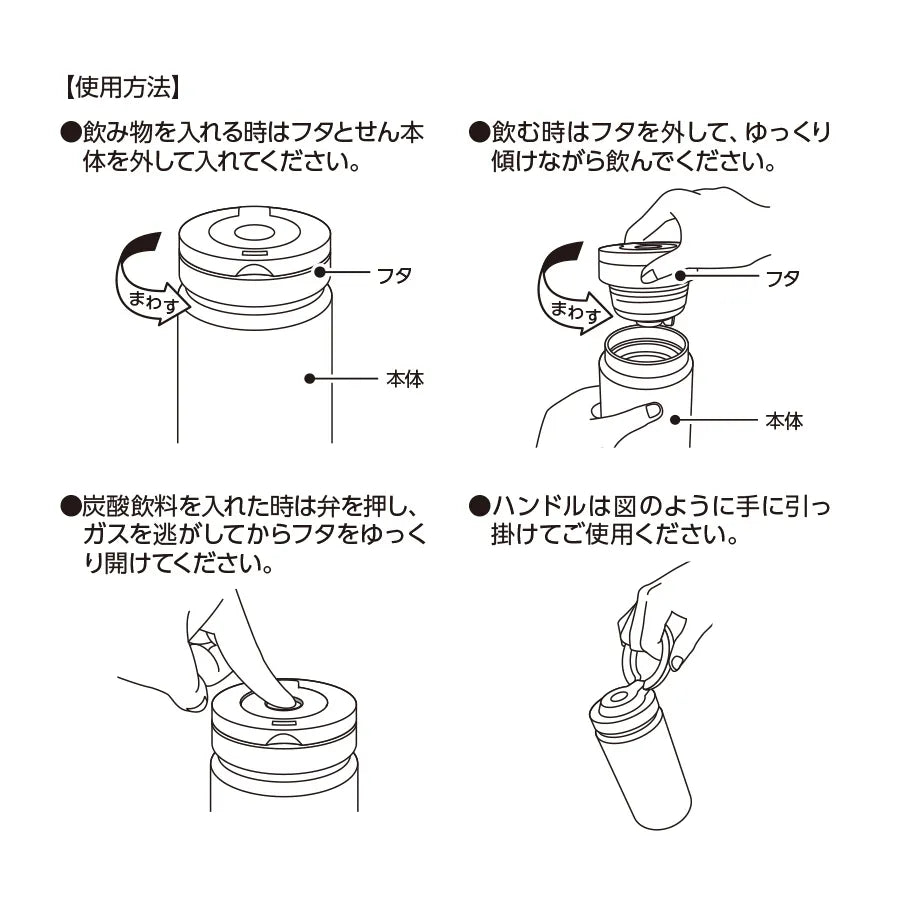 【使用方法】

●飲み物を入れる時はフタとせん本体を外して入れてください。

まわす
フタ
本体

●飲む時はフタを外して、ゆっくり傾けながら飲んでください。

まわす
フタ
本体

●炭酸飲料を入れた時は弁を押し、ガスを逃がしてからフタをゆっくり開けてください。

●ハンドルは図のように手に引っ掛けてご使用ください。