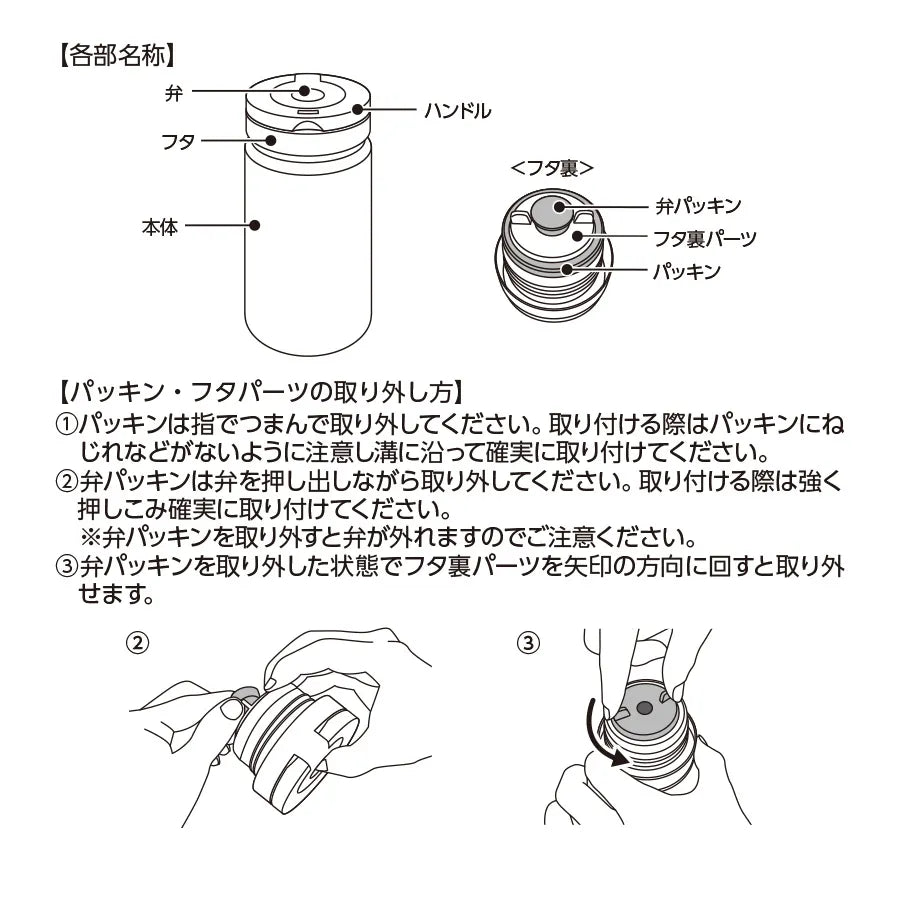 【各部名称】

弁
ハンドル
フタ
本体

<フタ裏>
弁パッキン
フタ裏パーツ
パッキン

【パッキン・フタパーツの取り外し方】
①パッキンは指でつまんで取り外してください。取り付ける際はパッキンにねじれなどがないように注意し溝に沿って確実に取り付けてください。
②弁パッキンは弁を押し出しながら取り外してください。取り付ける際は強く押しこみ確実に取り付けてください。
※弁パッキンを取り外すと弁が外れますのでご注意ください。
③弁パッキンを取り外した状態でフタ裏パーツを矢印の方向に回すと取り外せます。

②

③