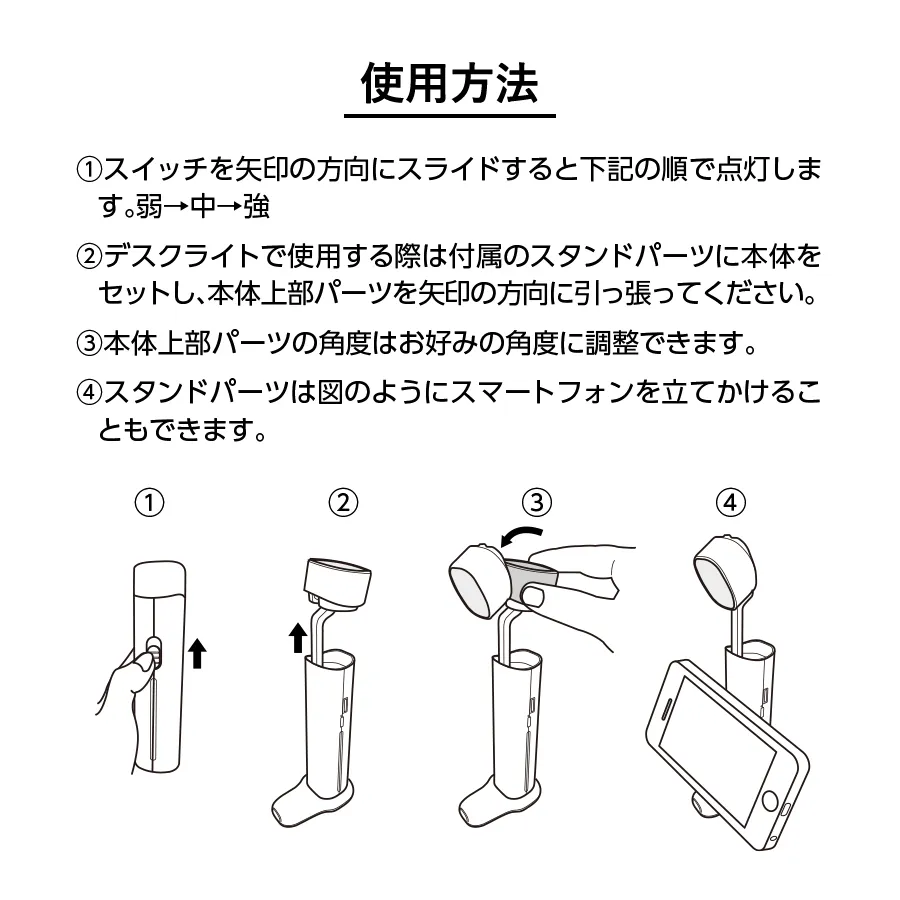 使用方法

①スイッチを矢印の方向にスライドすると下記の順で点灯します。弱→中→強

②デスクライトで使用する際は付属のスタンドパーツに本体をセットし、本体上部パーツを矢印の方向に引っ張ってください。

③本体上部パーツの角度はお好みの角度に調整できます。

④スタンドパーツは図のようにスマートフォンを立てかけることもできます。

①

②

③

④