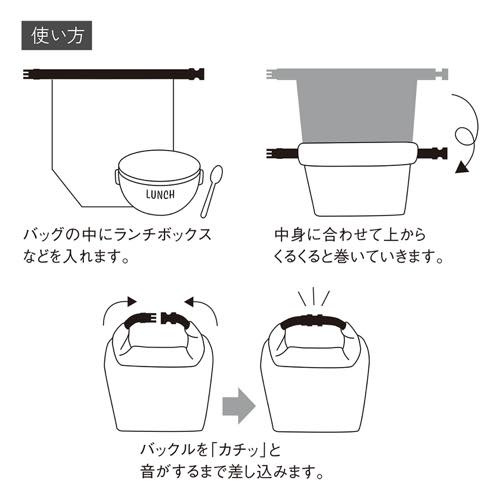 使い方

LUNCH

バッグの中にランチボックスなどを入れます。

中身に合わせて上からくるくると巻いていきます。

バックルを「カチッ」と音がするまで差し込みます。