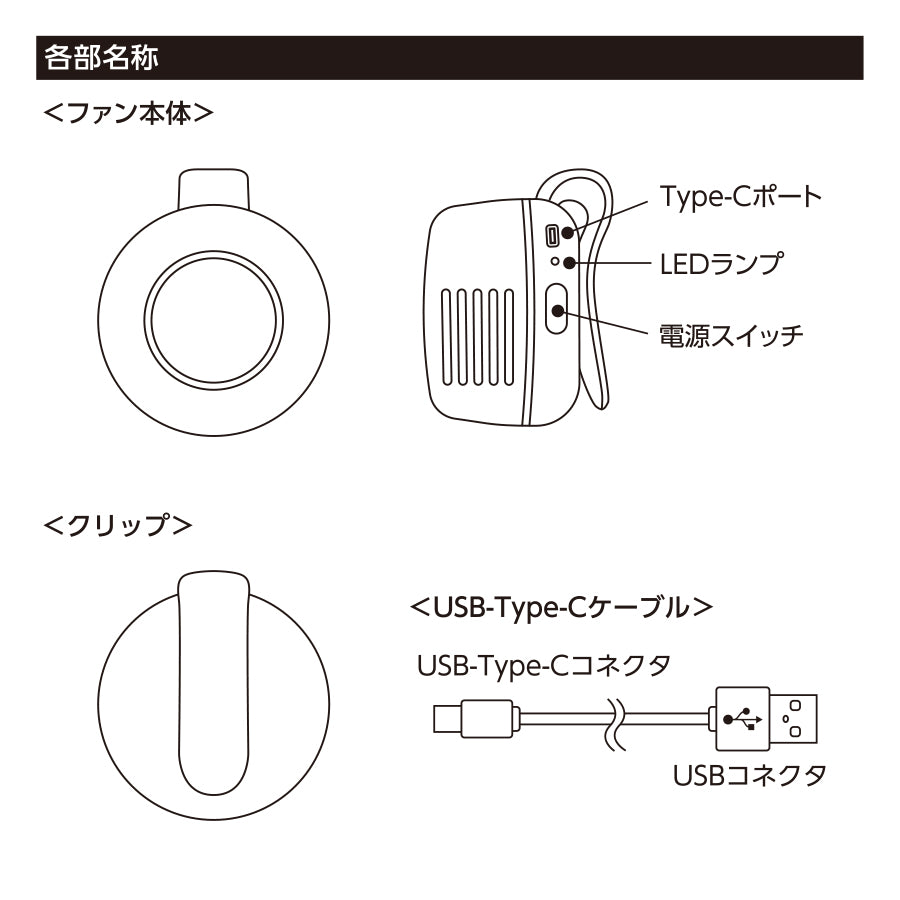 各部名称

<ファン本体>

Type-Cポート

LEDランプ

電源スイッチ

<クリップ>

<USB-Type-Cケーブル>

USB-Type-Cコネクタ

USBコネクタ