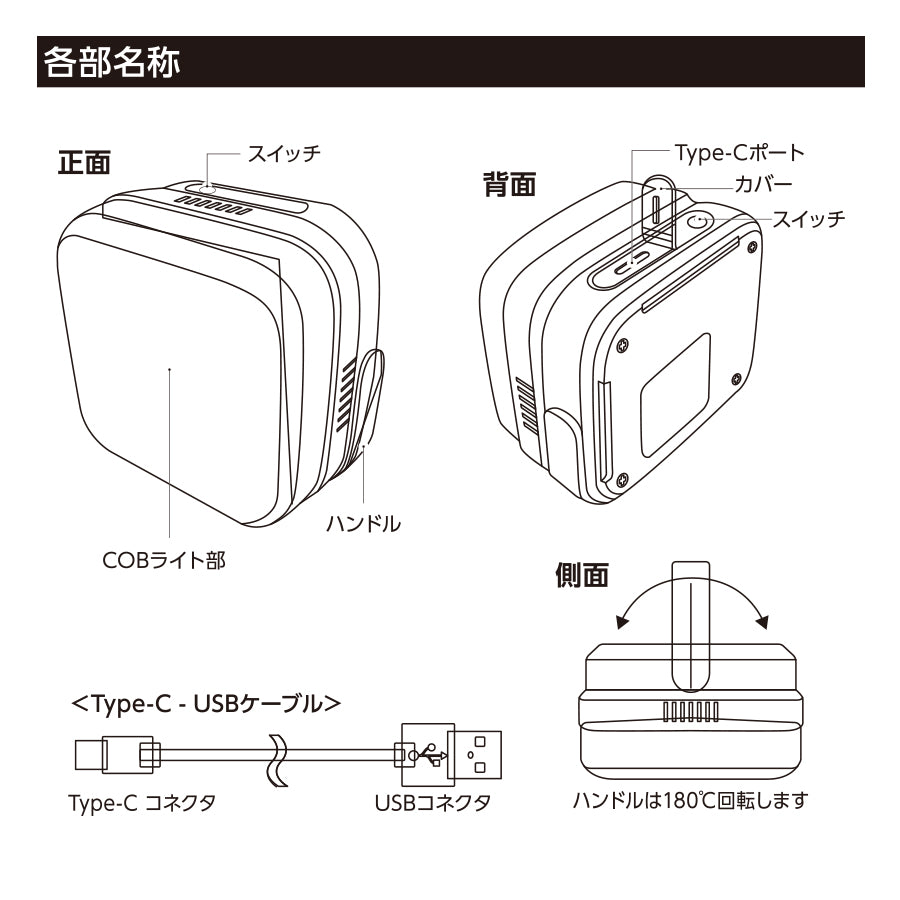 各部名称

正面

スイッチ

ハンドル

COBライト部

背面

Type-Cポート

カバー

スイッチ

側面

ハンドルは180℃回転します

<Type-C - USBケーブル>

Type-C コネクタ

USBコネクタ