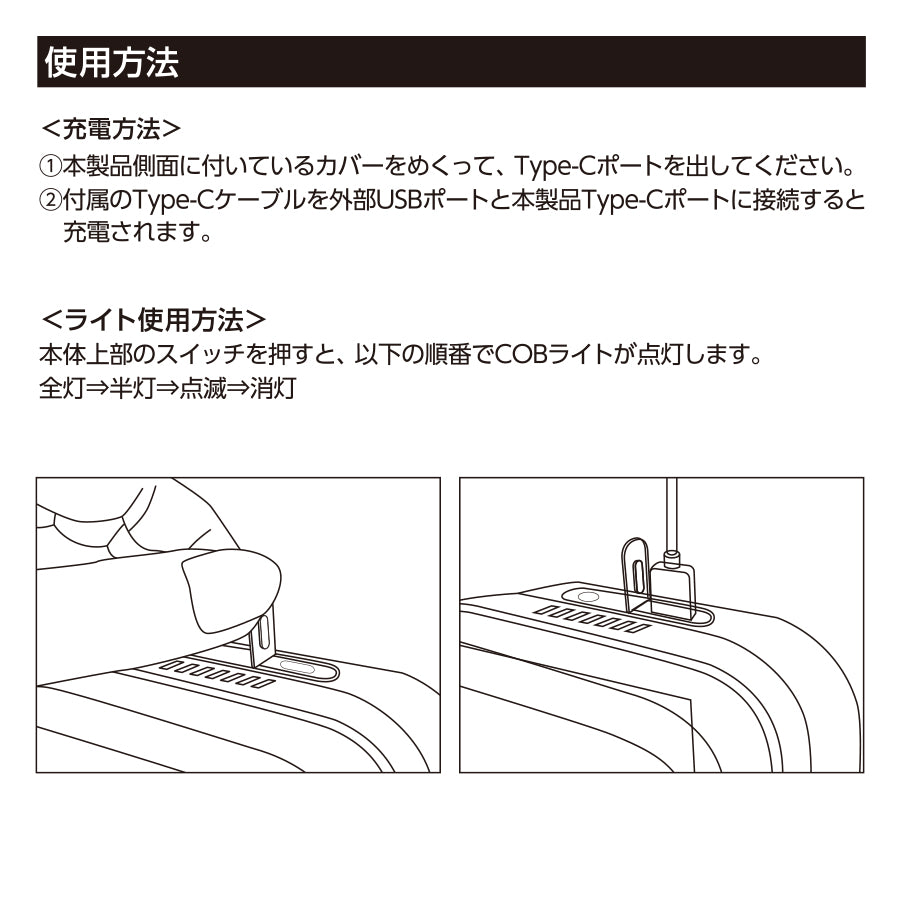 使用方法

＜充電方法＞
①本製品側面に付いているカバーをめくって、Type-Cポートを出してください。
②付属のType-Cケーブルを外部USBポートと本製品Type-Cポートに接続すると充電されます。

＜ライト使用方法＞
本体上部のスイッチを押すと、以下の順番でCOBライトが点灯します。
全灯⇒半灯⇒点滅⇒消灯