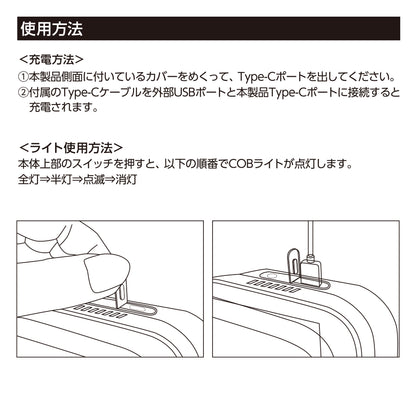 使用方法

＜充電方法＞
①本製品側面に付いているカバーをめくって、Type-Cポートを出してください。
②付属のType-Cケーブルを外部USBポートと本製品Type-Cポートに接続すると充電されます。

＜ライト使用方法＞
本体上部のスイッチを押すと、以下の順番でCOBライトが点灯します。
全灯⇒半灯⇒点滅⇒消灯