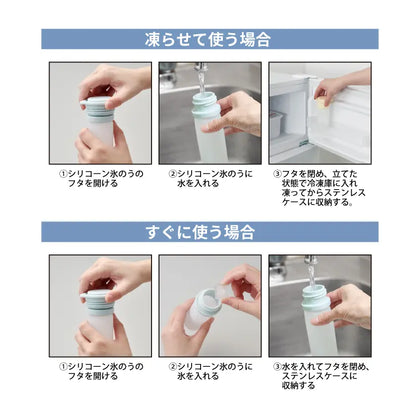 凍らせて使う場合

①シリコーン氷のうのフタを開ける

②シリコーン氷のうに水を入れる

③フタを閉め、立てた状態で冷凍庫に入れ凍ってからステンレスケースに収納する。

すぐに使う場合

①シリコーン氷のうのフタを開ける

②シリコーン氷のうに氷を入れる

③水を入れてフタを閉め、ステンレスケースに収納する