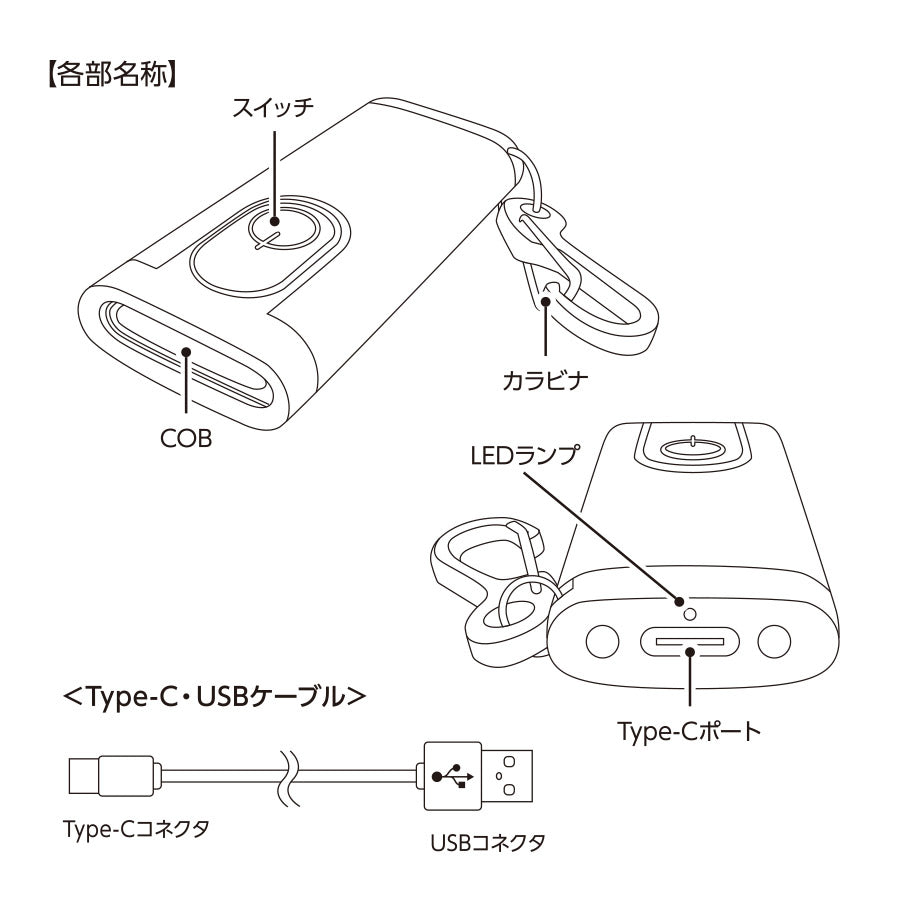 【各部名称】

スイッチ

カラビナ

COB

LEDランプ

Type-Cポート

<Type-C・USBケーブル>

Type-Cコネクタ

USBコネクタ