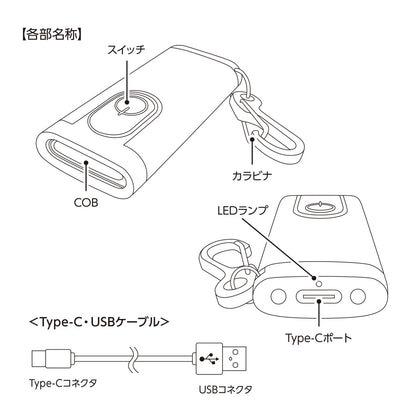 【各部名称】

スイッチ

カラビナ

COB

LEDランプ

Type-Cポート

<Type-C・USBケーブル>

Type-Cコネクタ

USBコネクタ