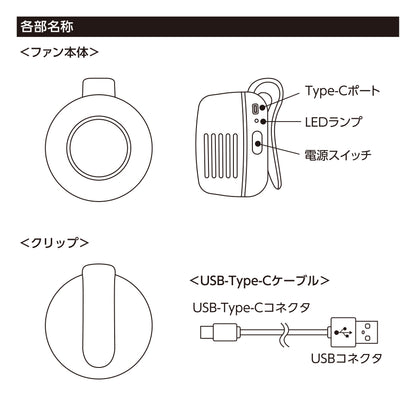 各部名称

＜ファン本体＞

Type-Cポート

LEDランプ

電源スイッチ

＜クリップ＞

＜USB-Type-Cケーブル＞

USB-Type-Cコネクタ

USBコネクタ