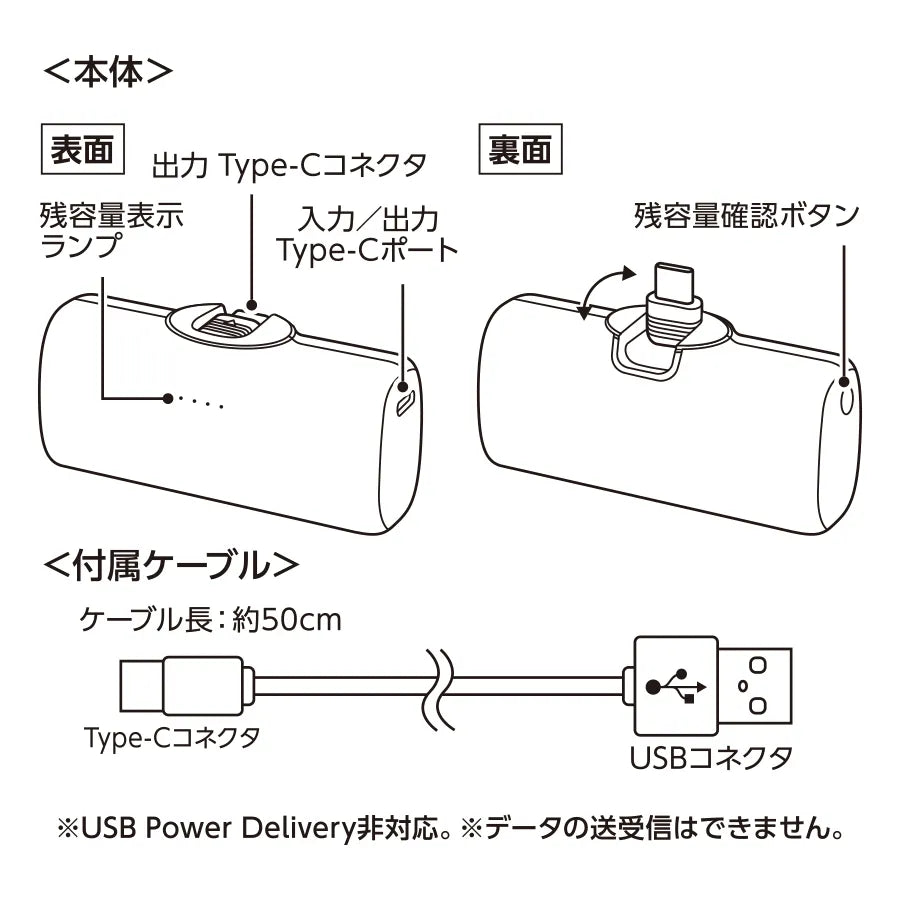 ＜本体＞

表面

出力 Type-Cコネクタ

残容量表示ランプ

入力／出力 Type-Cポート

裏面

残容量確認ボタン

＜付属ケーブル＞

ケーブル長：約50cm

Type-Cコネクタ

USBコネクタ

※USB Power Delivery非対応。※データの送受信はできません。