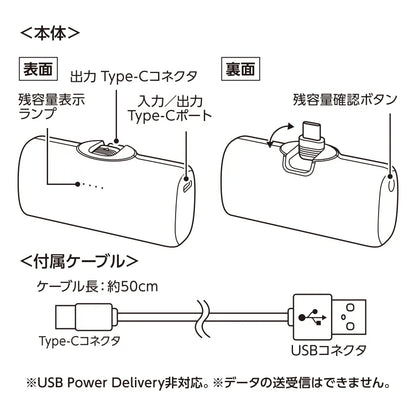 ＜本体＞

表面

出力 Type-Cコネクタ

残容量表示ランプ

入力／出力 Type-Cポート

裏面

残容量確認ボタン

＜付属ケーブル＞

ケーブル長：約50cm

Type-Cコネクタ

USBコネクタ

※USB Power Delivery非対応。※データの送受信はできません。