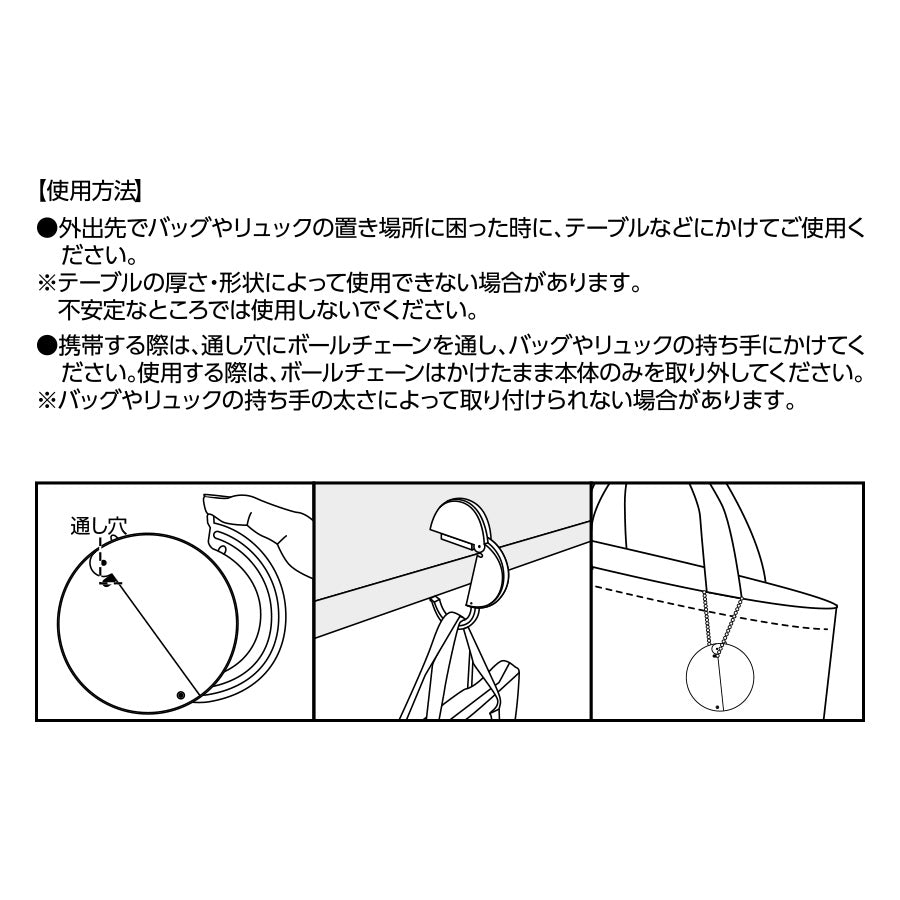 【使用方法】
●外出先でバッグやリュックの置き場所に困った時に、テーブルなどにかけてご使用ください。
※テーブルの厚さ・形状によって使用できない場合があります。
不安定なところでは使用しないでください。
●携帯する際は、通し穴にボールチェーンを通し、バッグやリュックの持ち手にかけてください。使用する際は、ボールチェーンはかけたまま本体のみを取り外してください。
※バッグやリュックの持ち手の太さによって取り付けられない場合があります。

通し穴