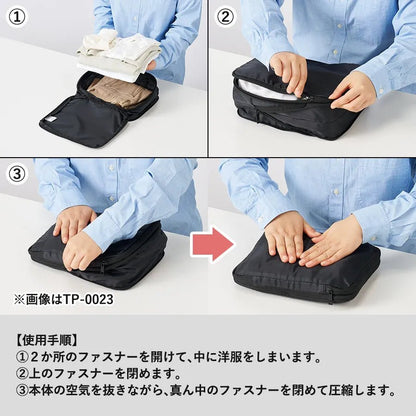 ①

②

③

※画像はTP-0023

【使用手順】
①２か所のファスナーを開けて、中に洋服をしまいます。
②上のファスナーを閉めます。
③本体の空気を抜きながら、真ん中のファスナーを閉めて圧縮します。