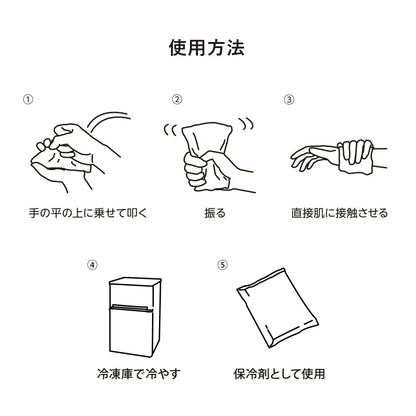 使用方法

①

手の平の上に乗せて叩く

②

振る

③

直接肌に接触させる

④

冷凍庫で冷やす

⑤

保冷剤として使用