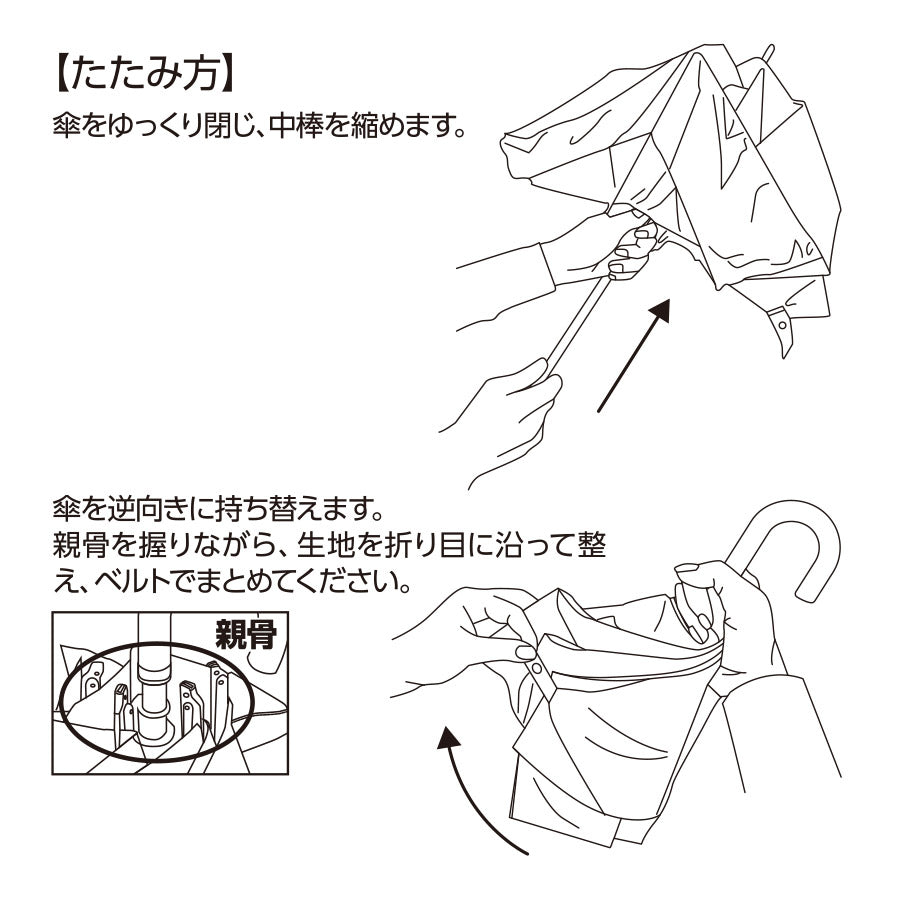 【たたみ方】
傘をゆっくり閉じ、中棒を縮めます。

傘を逆向きに持ち替えます。
親骨を握りながら、生地を折り目に沿って整え、ベルトでまとめてください。

親骨