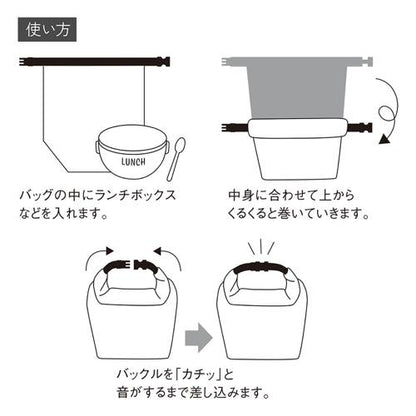 使い方

LUNCH

バッグの中にランチボックスなどを入れます。

中身に合わせて上からくるくると巻いていきます。

バックルを「カチッ」と音がするまで差し込みます。